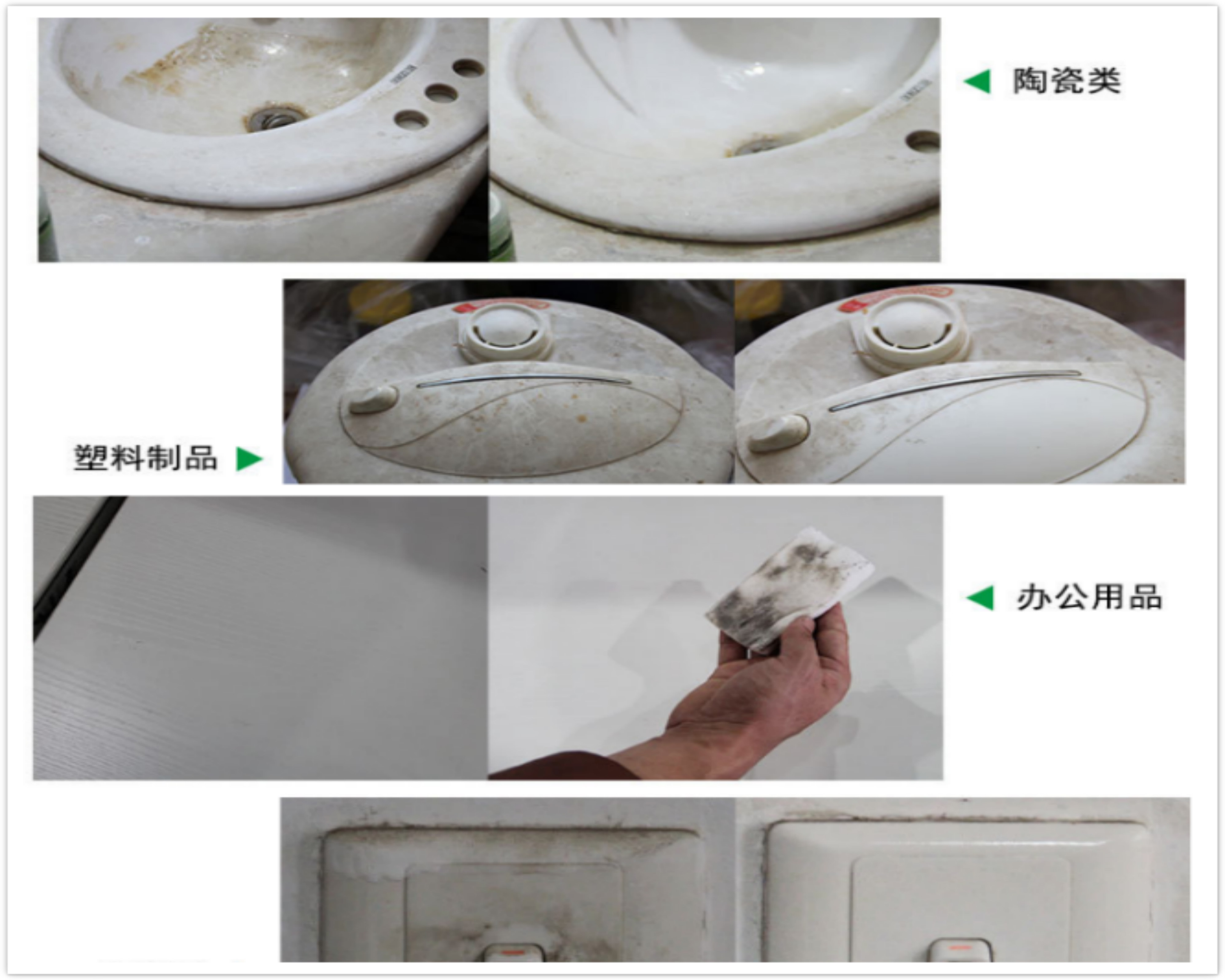 陶瓷类

塑料制品

办公用品