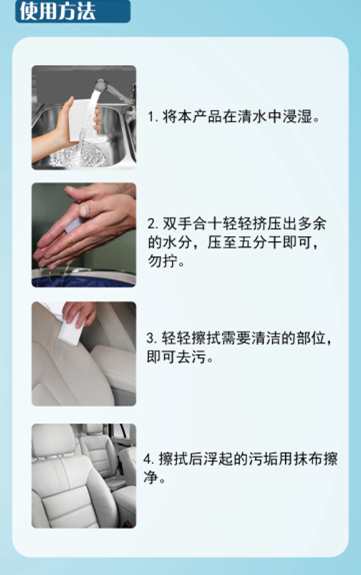 使用方法

1. 将本产品在清水中浸湿。

2. 双手合十轻轻挤压出多余的水分，压至五分干即可，勿拧。

3. 轻轻擦拭需要清洁的部位，即可去污。

4. 擦拭后浮起的污垢用抹布擦净。